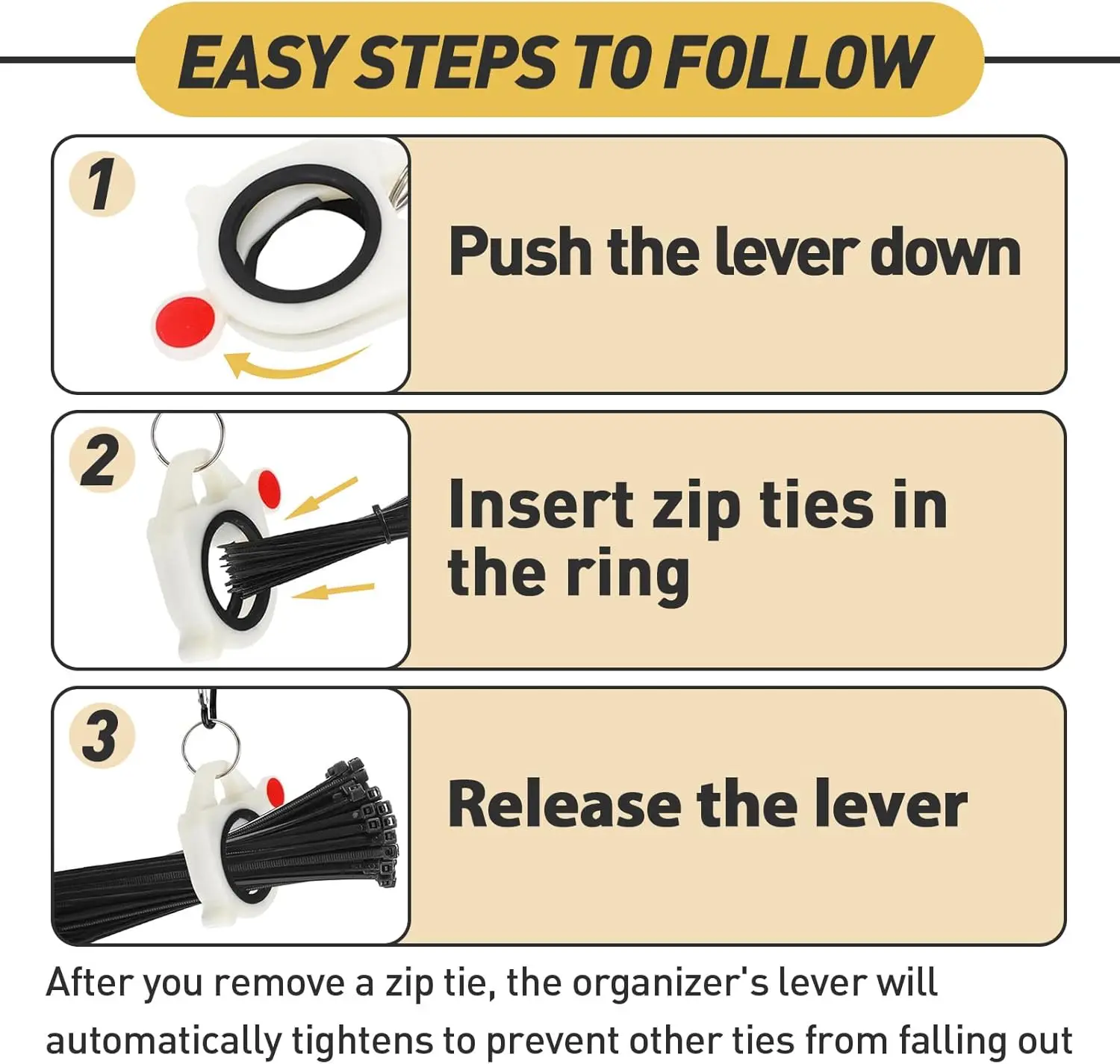 EASY STEPS TO FOLLOW

1

Push the lever down

2

Insert zip ties in the ring

3

Release the lever

After you remove a zip tie, the organizer's lever will automatically tightens to prevent other ties from falling out