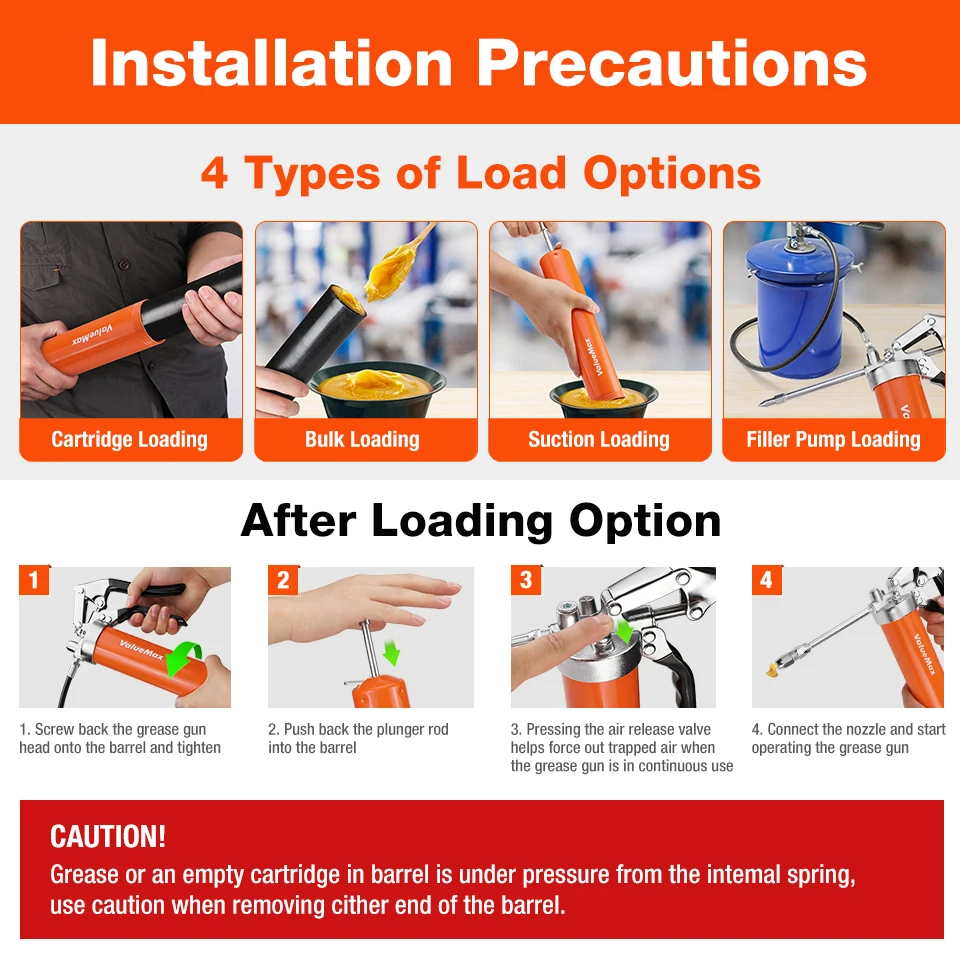 Installation Precautions

4 Types of Load Options

ValueMax

Cartridge Loading

Bulk Loading

ValueMax

Suction Loading

Filler Pump Loading

After Loading Option

1

ValueMax

1. Screw back the grease gun head onto the barrel and tighten

2

2. Push back the plunger rod into the barrel

3

3. Pressing the air release valve helps force out trapped air when the grease gun is in continuous use

4

ValueMax

4. Connect the nozzle and start operating the grease gun

CAUTION!

Grease or an empty cartridge in barrel is under pressure from the intemal spring, use caution when removing cither end of the barrel.