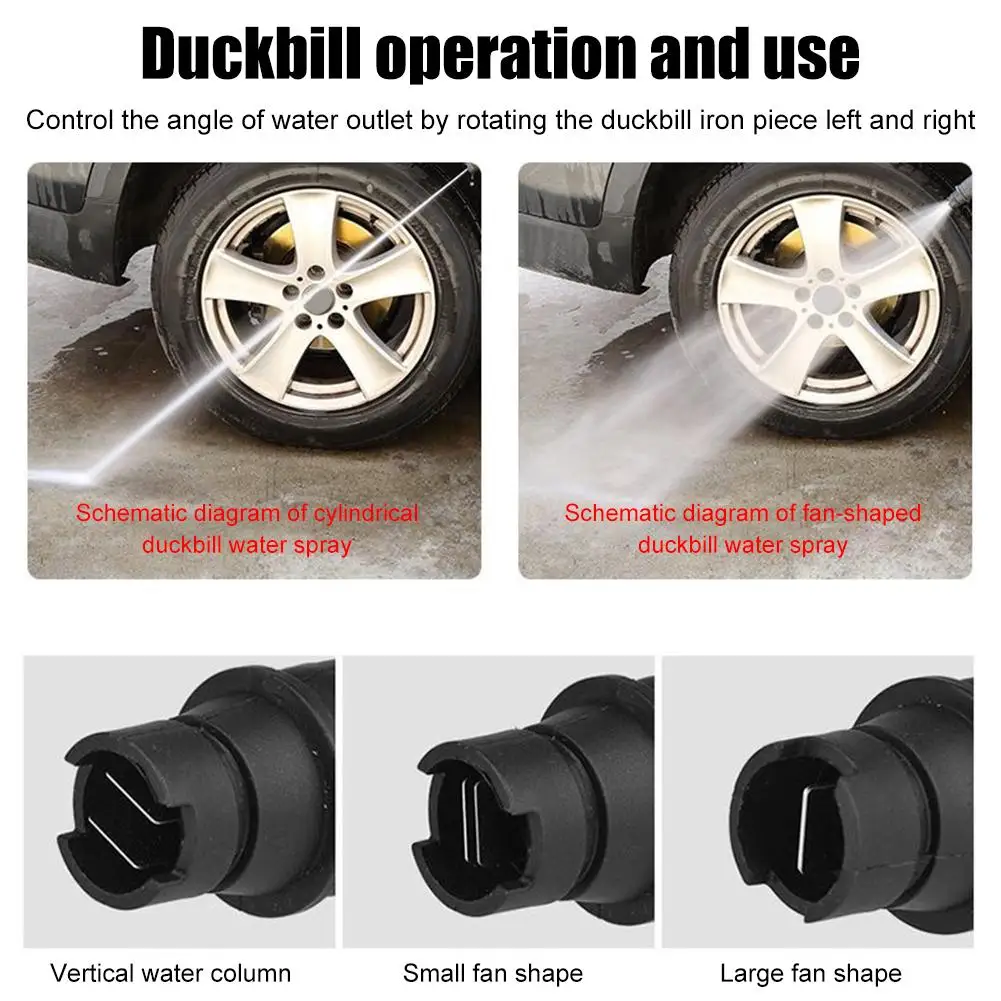 Duckbill operation and use

Control the angle of water outlet by rotating the duckbill iron piece left and right

Schematic diagram of cylindrical duckbill water spray

Schematic diagram of fan-shaped duckbill water spray

Vertical water column

Small fan shape

Large fan shape