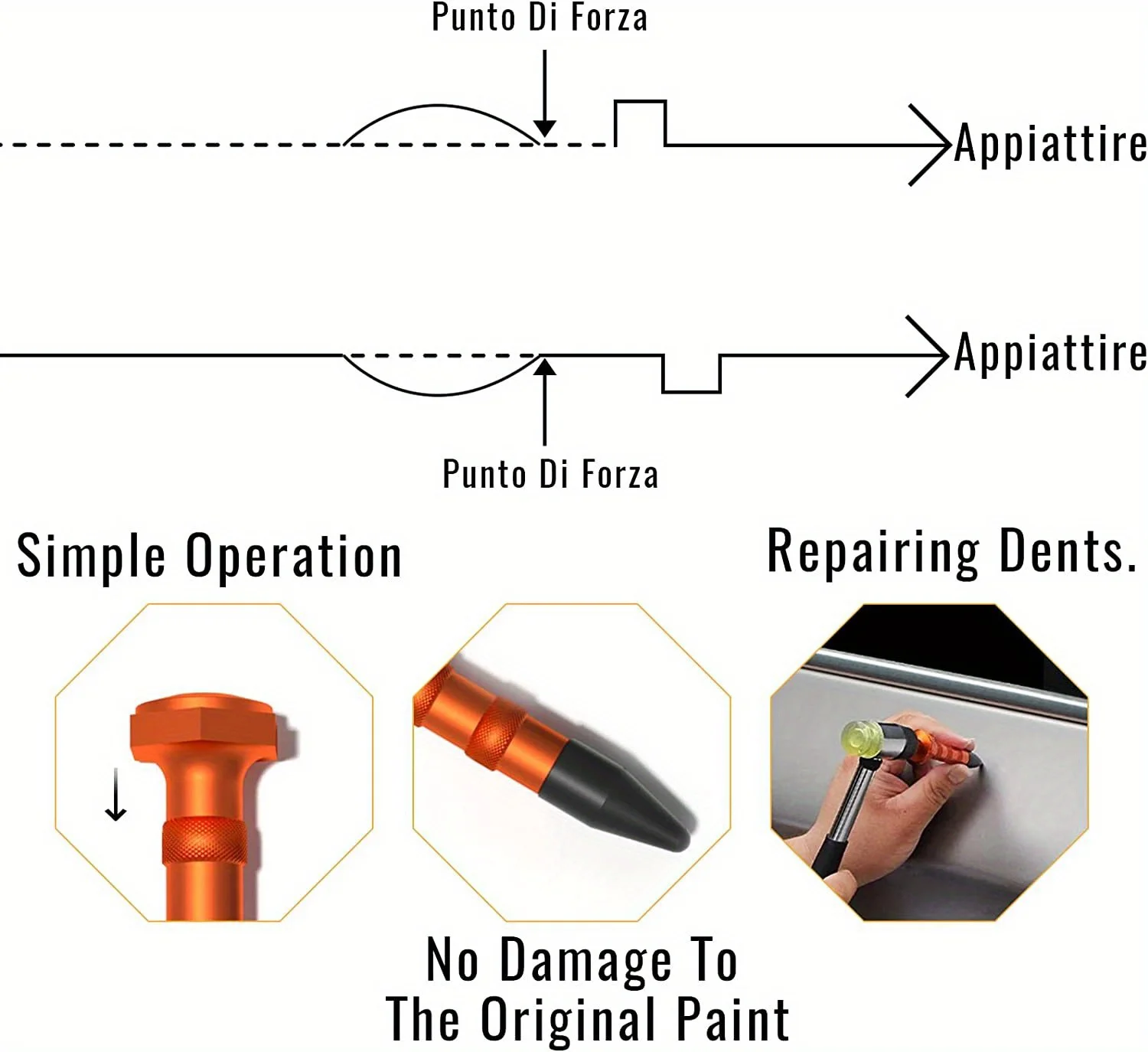 Punto Di Forza

Appiattire

Appiattire

Punto Di Forza

Simple Operation

Repairing Dents.

No Damage To
The Original Paint