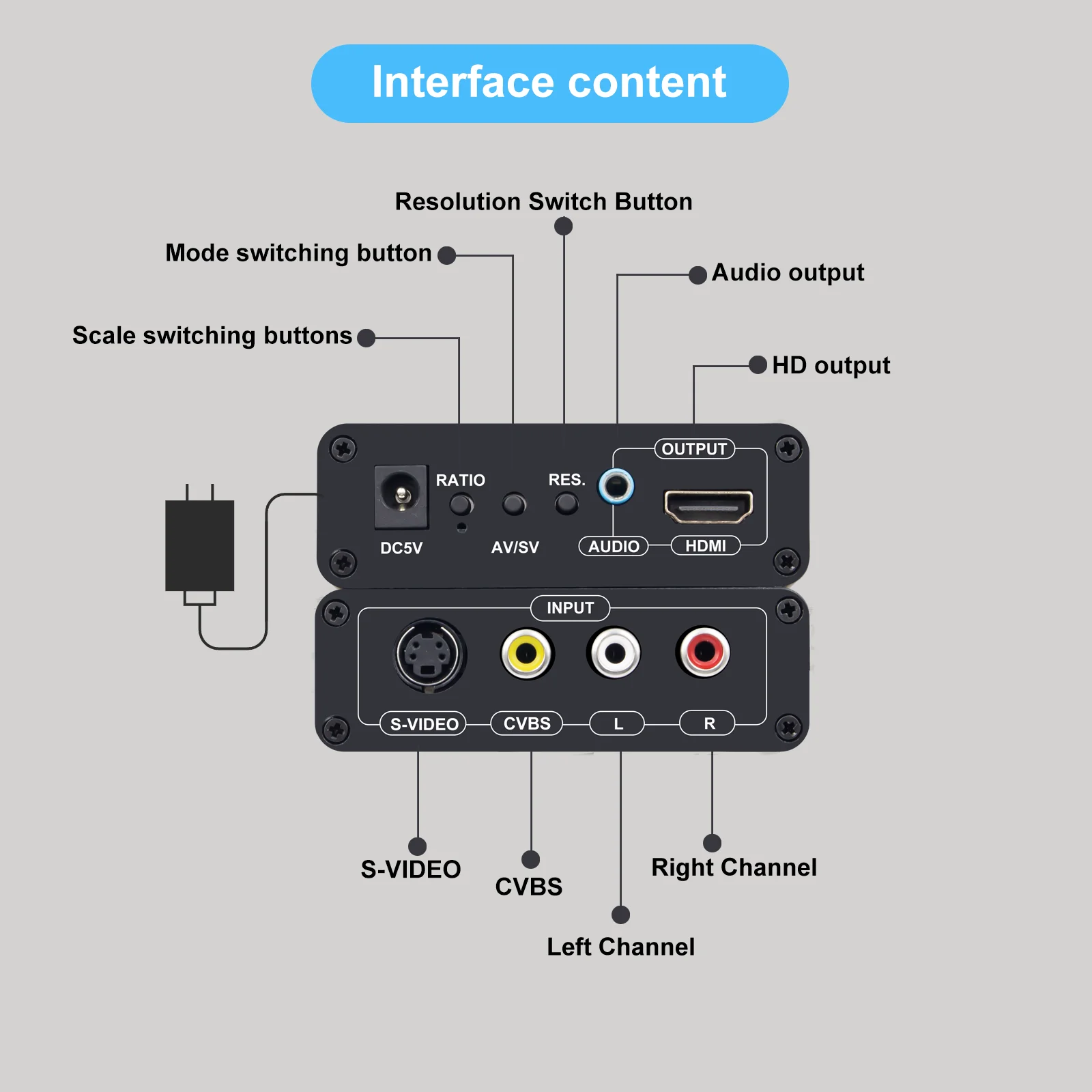 Interface content

Resolution Switch Button

Mode switching button

Audio output

Scale switching buttons

HD output

OUTPUT

RATIO

RES.

DC5V

AV/SV

AUDIO

HDMI

INPUT

S-VIDEO

CVBS

L

R

S-VIDEO

CVBS

Right Channel

Left Channel