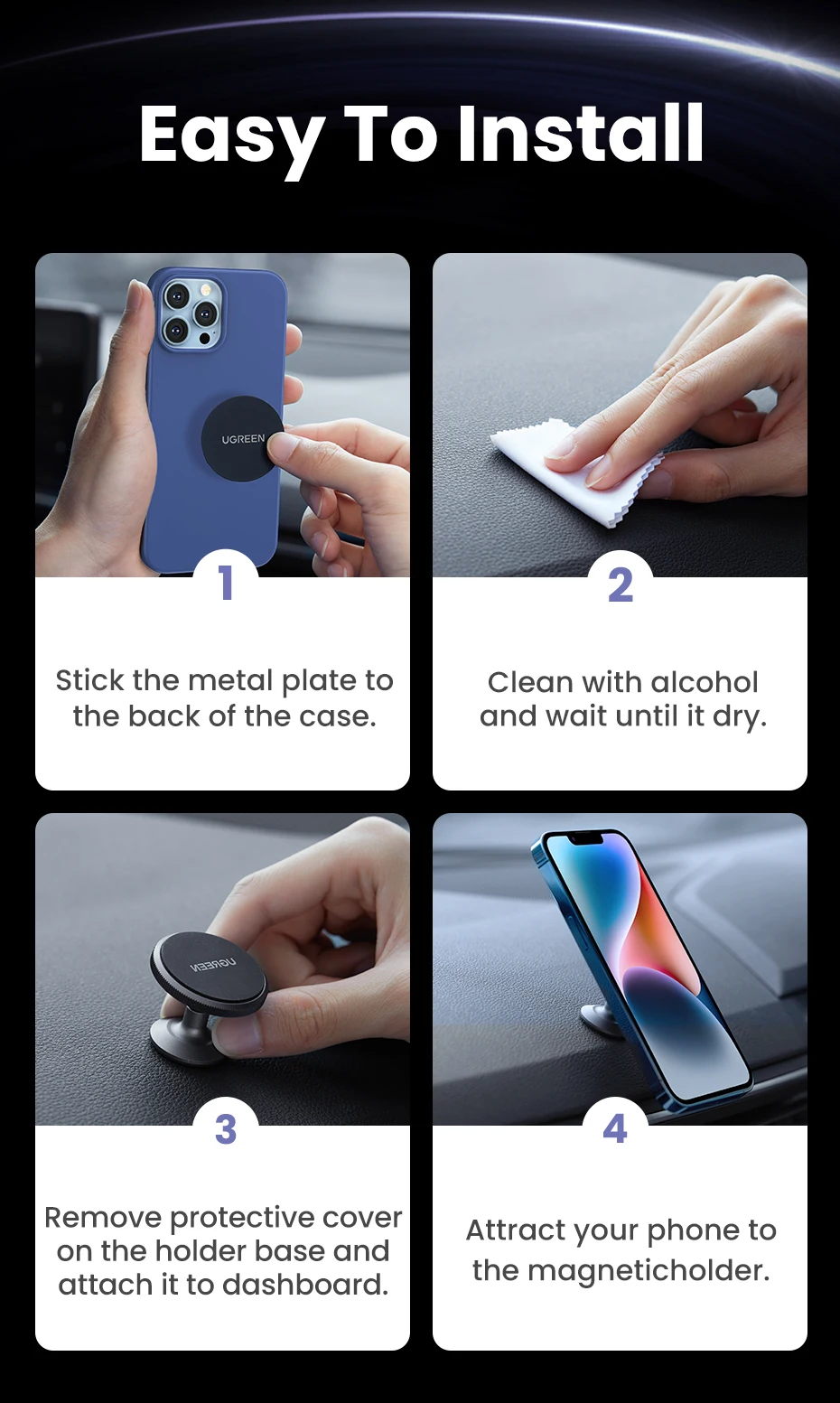 Easy To Install

UGREEN

1

Stick the metal plate to the back of the case.

2

Clean with alcohol and wait until it dry.

UGREEN

3

Remove protective cover on the holder base and attach it to dashboard.

4

Attract your phone to the magneticholder.