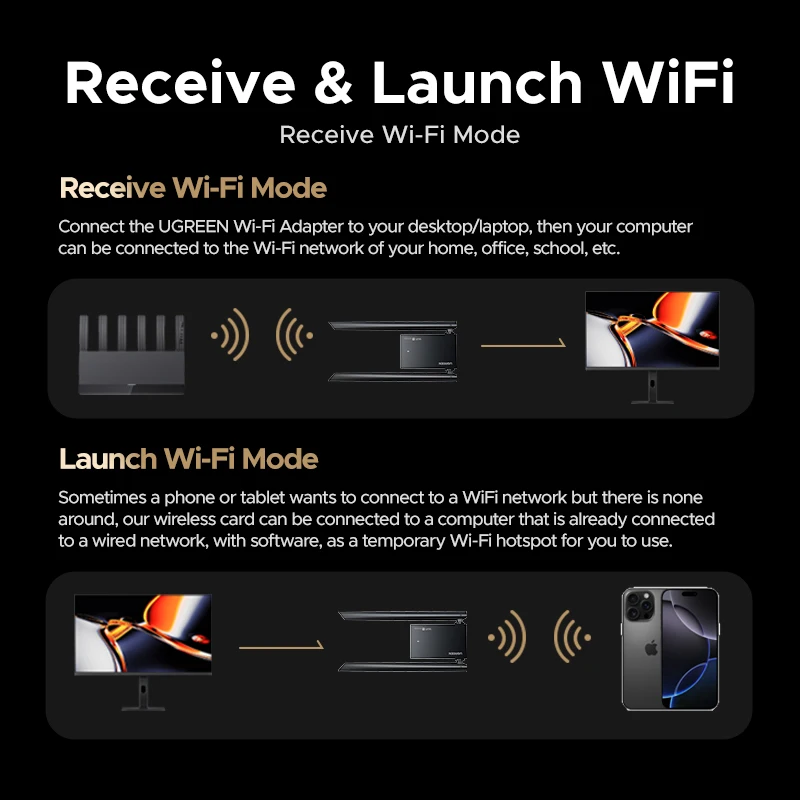 Receive & Launch WiFi

Receive Wi-Fi Mode

Receive Wi-Fi Mode

Connect the UGREEN Wi-Fi Adapter to your desktop/laptop, then your computer can be connected to the Wi-Fi network of your home, office, school, etc.

Launch Wi-Fi Mode

Sometimes a phone or tablet wants to connect to a WiFi network but there is none around, our wireless card can be connected to a computer that is already connected to a wired network, with software, as a temporary Wi-Fi hotspot for you to use.