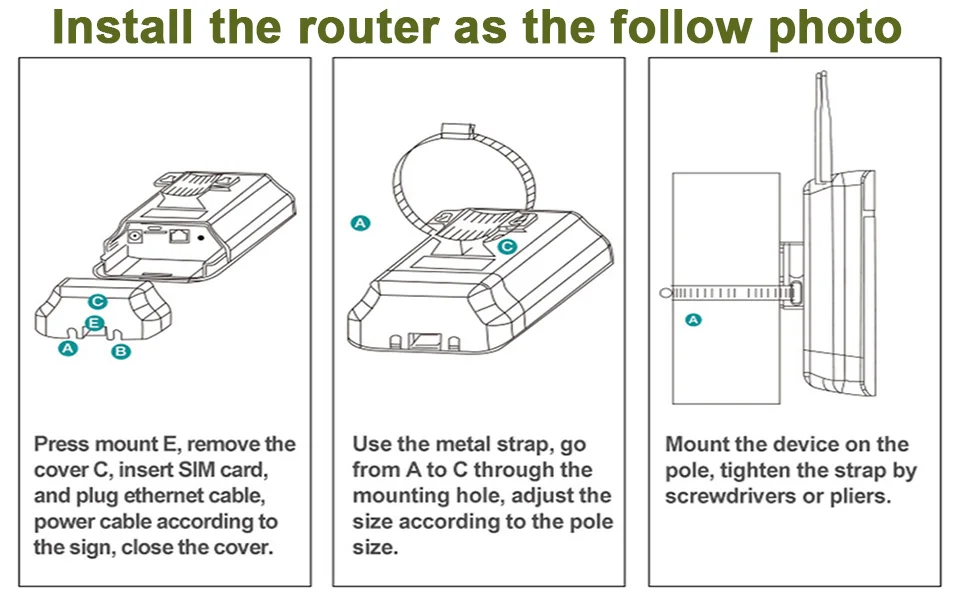 Install the router as the follow photo

C
E
A
B

Press mount E, remove the cover C, insert SIM card, and plug ethernet cable, power cable according to the sign, close the cover.

A
C

Use the metal strap, go from A to C through the mounting hole, adjust the size according to the pole size.

A

Mount the device on the pole, tighten the strap by screwdrivers or pliers.