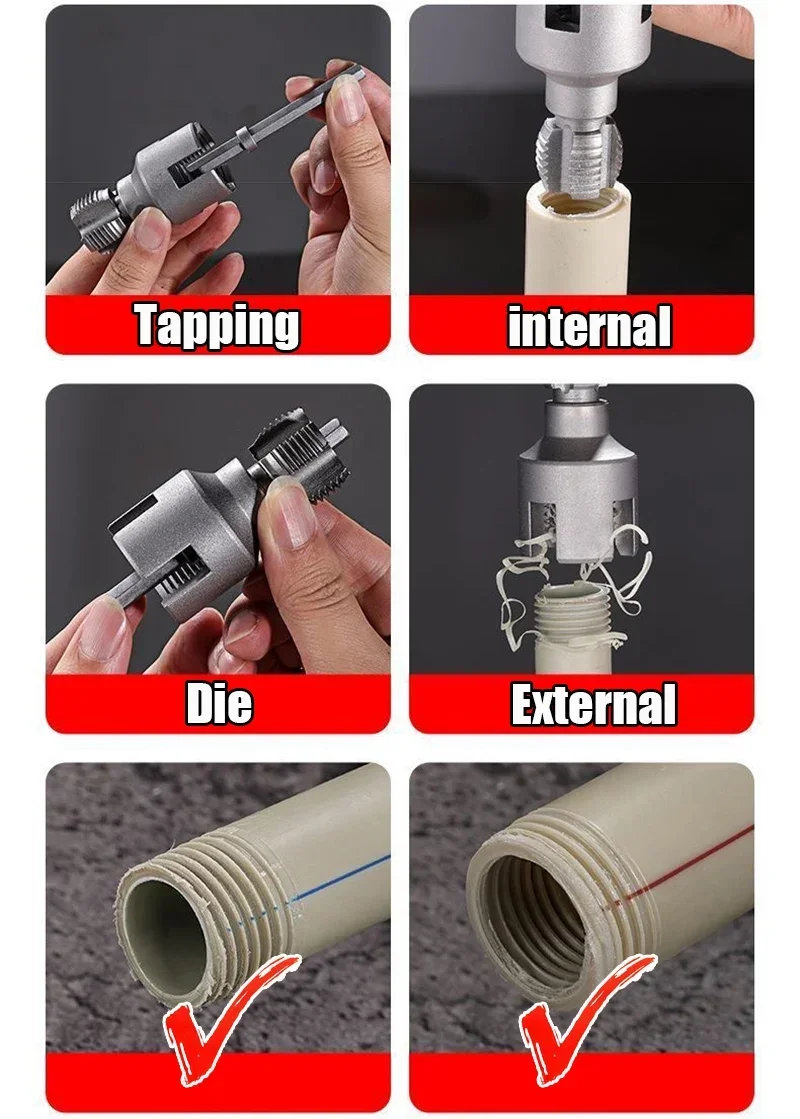 Tapping

internal

Die

External