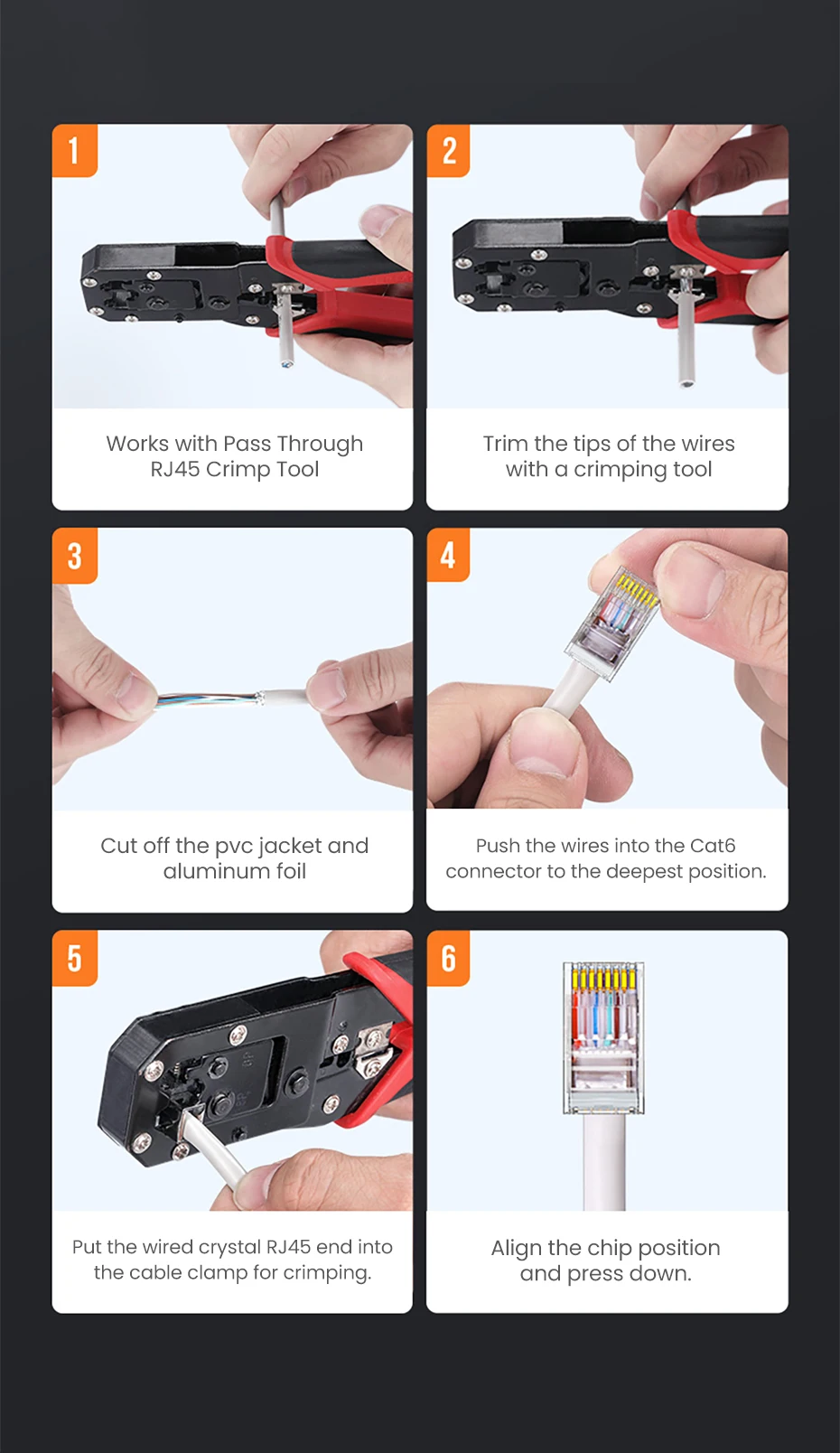 1

Works with Pass Through RJ45 Crimp Tool

2

Trim the tips of the wires with a crimping tool

3

Cut off the pvc jacket and aluminum foil

4

Push the wires into the Cat6 connector to the deepest position.

5

Put the wired crystal RJ45 end into the cable clamp for crimping.

6

Align the chip position and press down.