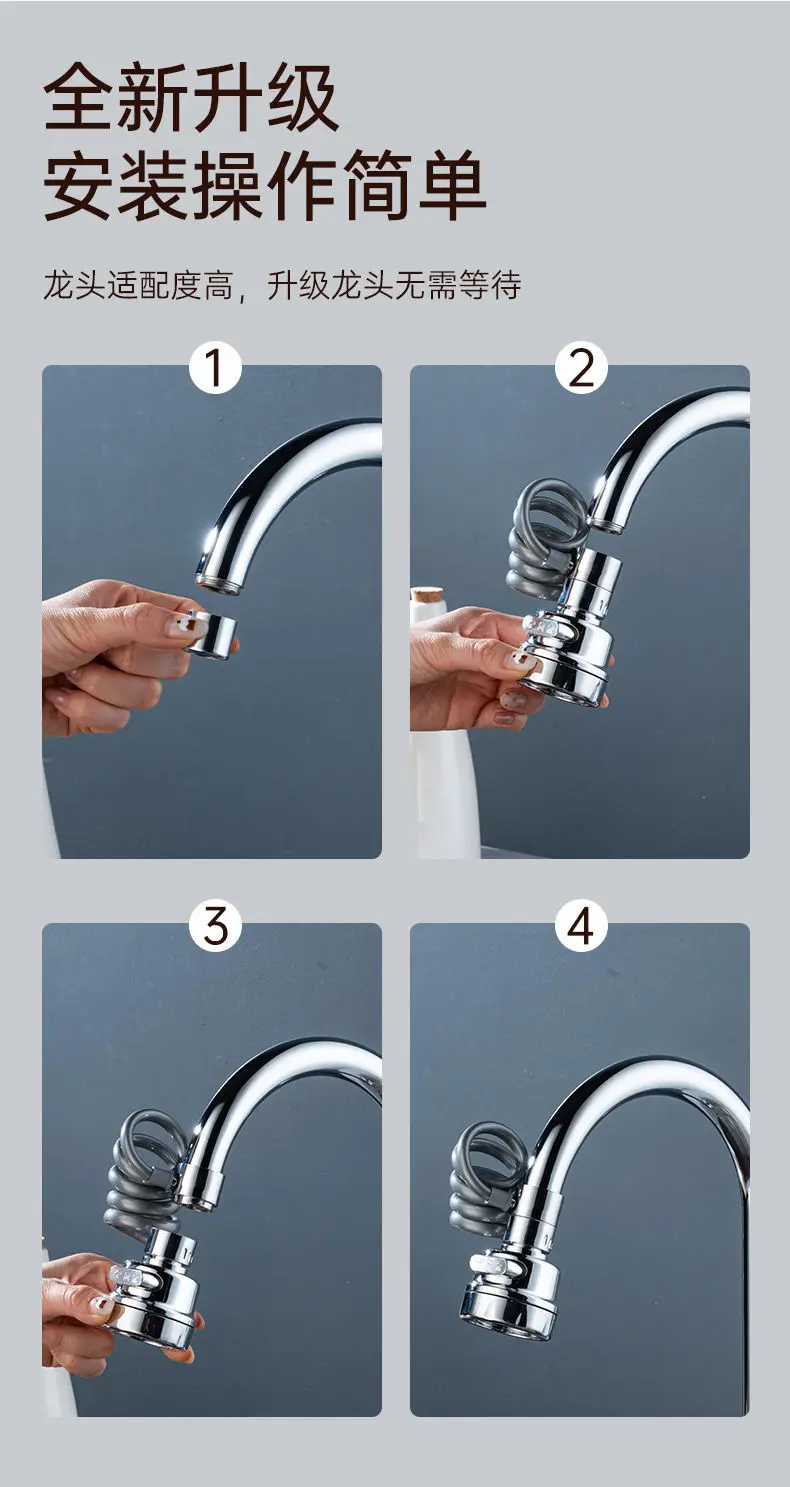 全新升级
安装操作简单

龙头适配度高，升级龙头无需等待

1

2

3

4